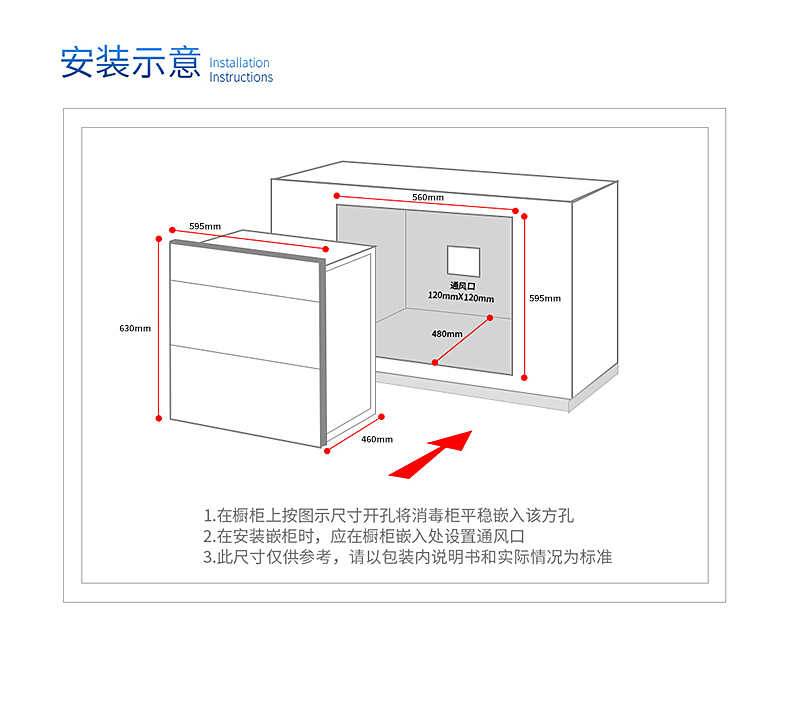 安装示意 Installation Instructions

595mm

630mm

460mm

560mm

通风口
120mmX120mm

595mm

480mm

1.在橱柜上按图示尺寸开孔将消毒柜平稳嵌入该方孔
2.在安装嵌柜时，应在橱柜嵌入处设置通风口
3.此尺寸仅供参考，请以包装内说明书和实际情况为标准