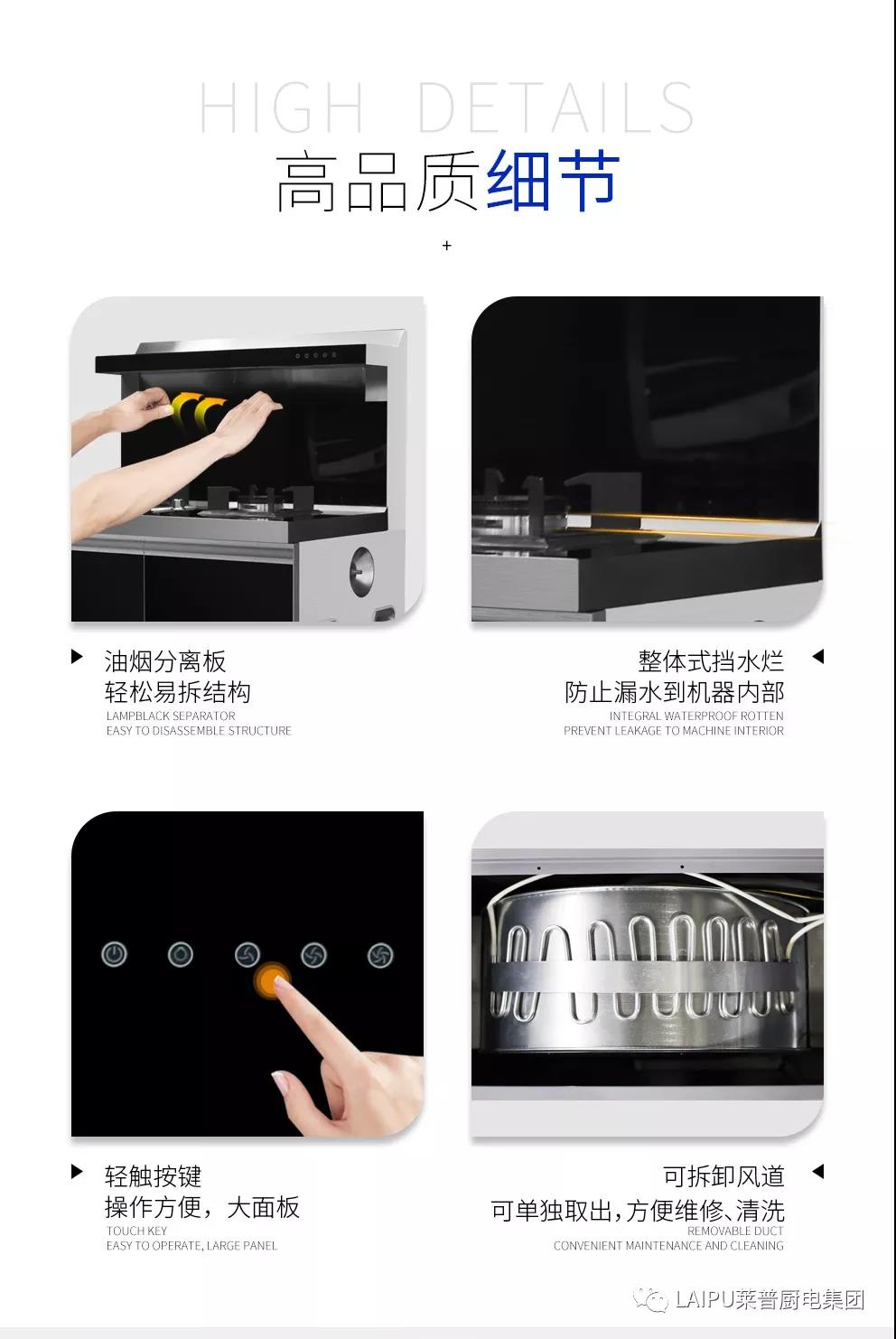 HIGH DETAILS
高品质细节

+

油烟分离板
轻松易拆结构
LAMPBLACK SEPARATOR
EASY TO DISASSEMBLE STRUCTURE

整体式挡水烂
防止漏水到机器内部
INTEGRAL WATERPROOF ROTTEN
PREVENT LEAKAGE TO MACHINE INTERIOR

轻触按键
操作方便，大面板
TOUCH KEY
EASY TO OPERATE, LARGE PANEL

可拆卸风道
可单独取出，方便维修、清洗
REMOVABLE DUCT
CONVENIENT MAINTENANCE AND CLEANING

LAIPU莱普厨电集团